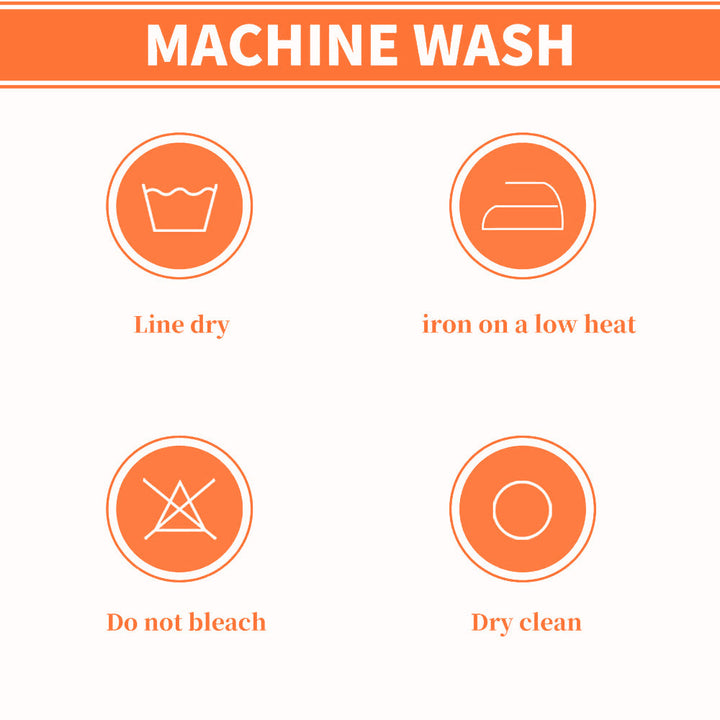 MACHINE WASH

Line dry

iron on a low heat

Do not bleach

Dry clean