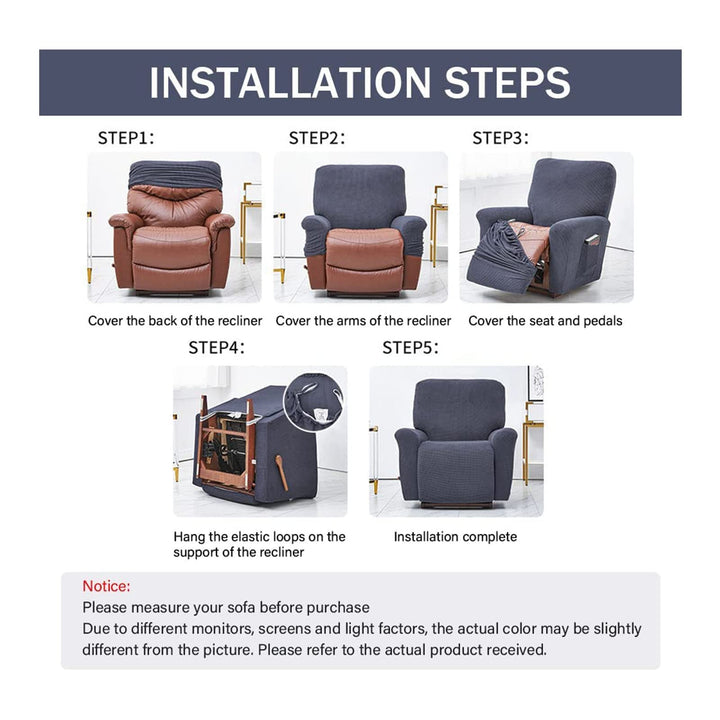 INSTALLATION STEPS

STEP1:

Cover the back of the recliner

STEP2:

Cover the arms of the recliner

STEP3:

Cover the seat and pedals

STEP4:

Hang the elastic loops on the support of the recliner

STEP5:

Installation complete

Notice:
Please measure your sofa before purchase
Due to different monitors, screens and light factors, the actual color may be slightly different from the picture. Please refer to the actual product received.