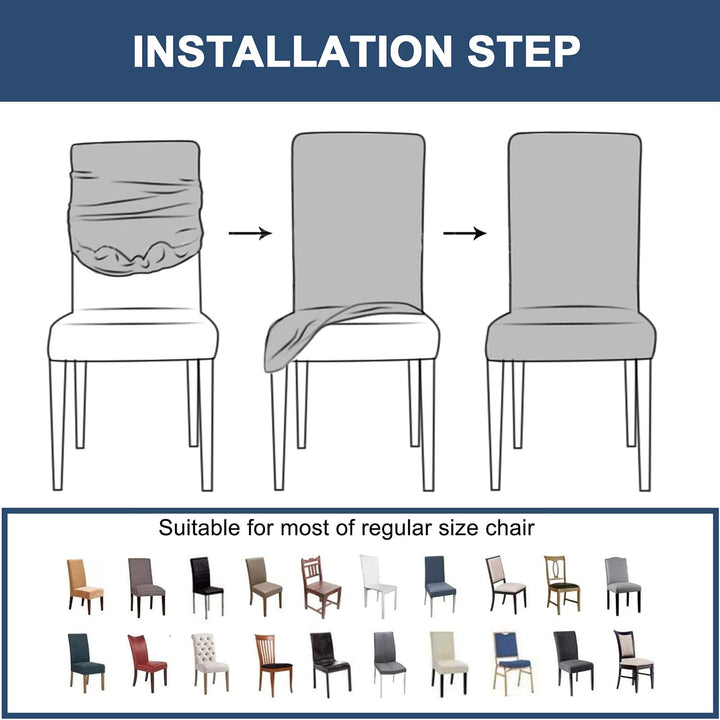 INSTALLATION STEP

Suitable for most of regular size chair