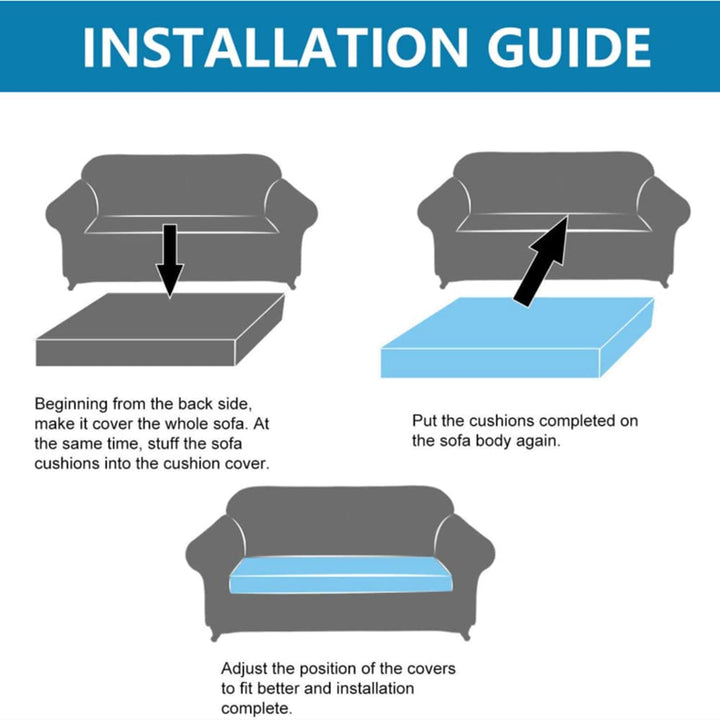 INSTALLATION GUIDE

Beginning from the back side, make it cover the whole sofa. At the same time, stuff the sofa cushions into the cushion cover.

Put the cushions completed on the sofa body again.

Adjust the position of the covers to fit better and installation complete.