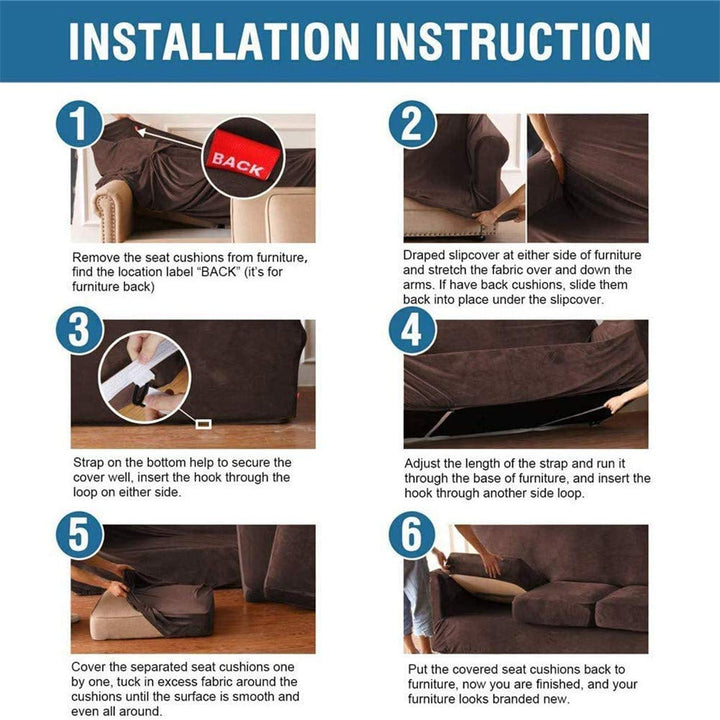 INSTALLATION INSTRUCTION

1

BACK

Remove the seat cushions from furniture, find the location label "BACK" (it's for furniture back)

2

Draped slipcover at either side of furniture and stretch the fabric over and down the arms. If have back cushions, slide them back into place under the slipcover.

3

Strap on the bottom help to secure the cover well, insert the hook through the loop on either side.

4

Adjust the length of the strap and run it through the base of furniture, and insert the hook through another side loop.

5

Cover the separated seat cushions one by one, tuck in excess fabric around the cushions until the surface is smooth and even all around.

6

Put the covered seat cushions back to furniture, now you are finished, and your furniture looks branded new.