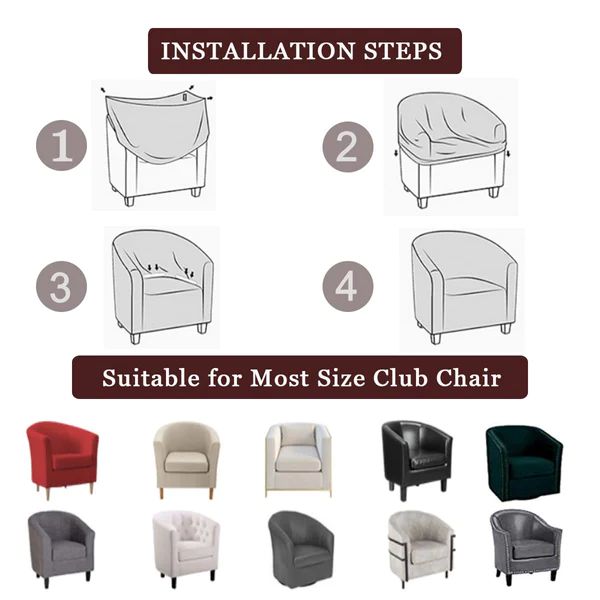 INSTALLATION STEPS

1

2

3

4

Suitable for Most Size Club Chair