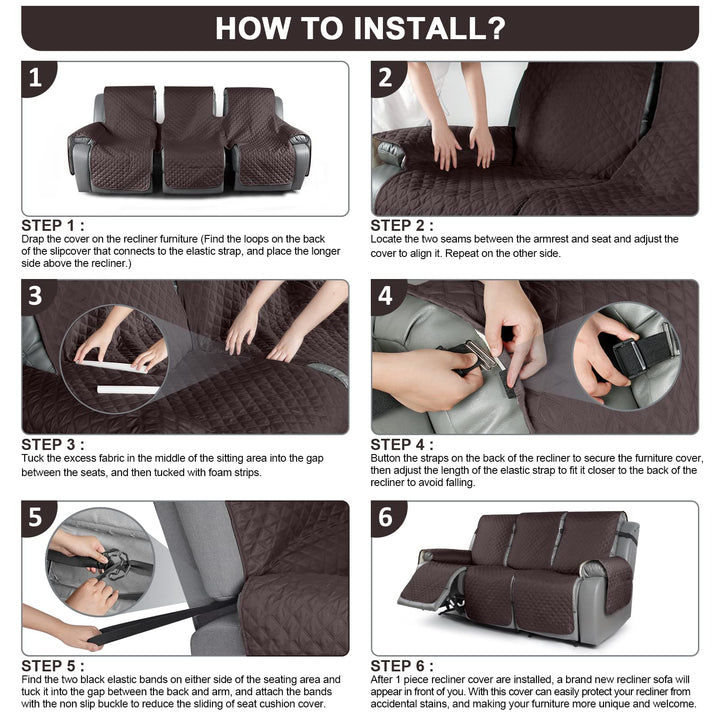 HOW TO INSTALL?

1

STEP 1 :
Drap the cover on the recliner furniture (Find the loops on the back of the slipcover that connects to the elastic strap, and place the longer side above the recliner.)

2

STEP 2 :
Locate the two seams between the armrest and seat and adjust the cover to align it. Repeat on the other side.

3

STEP 3 :
Tuck the excess fabric in the middle of the sitting area into the gap between the seats, and then tucked with foam strips.

4

STEP 4 :
Button the straps on the back of the recliner to secure the furniture cover, then adjust the length of the elastic strap to fit it closer to the back of the recliner to avoid falling.

5

STEP 5 :
Find the two black elastic bands on either side of the seating area and tuck it into the gap between the back and arm, and attach the bands with the non slip buckle to reduce the sliding of seat cushion cover.

6

STEP 6 :
After 1 piece recliner cover are installed, a brand new recliner sofa will appear in front of you. With this cover can easily protect your recliner from accidental stains, and making your furniture more unique and welcome.