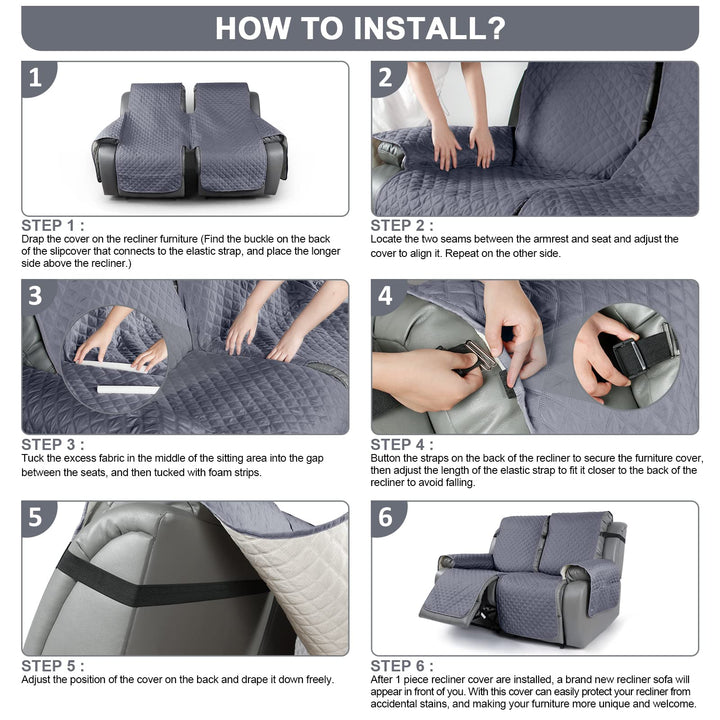 HOW TO INSTALL?

1

STEP 1 :
Drap the cover on the recliner furniture (Find the buckle on the back of the slipcover that connects to the elastic strap, and place the longer side above the recliner.)

2

STEP 2 :
Locate the two seams between the armrest and seat and adjust the cover to align it. Repeat on the other side.

3

STEP 3 :
Tuck the excess fabric in the middle of the sitting area into the gap between the seats, and then tucked with foam strips.

4

STEP 4 :
Button the straps on the back of the recliner to secure the furniture cover, then adjust the length of the elastic strap to fit it closer to the back of the recliner to avoid falling.

5

STEP 5 :
Adjust the position of the cover on the back and drape it down freely.

6

STEP 6 :
After 1 piece recliner cover are installed, a brand new recliner sofa will appear in front of you. With this cover can easily protect your recliner from accidental stains, and making your furniture more unique and welcome.