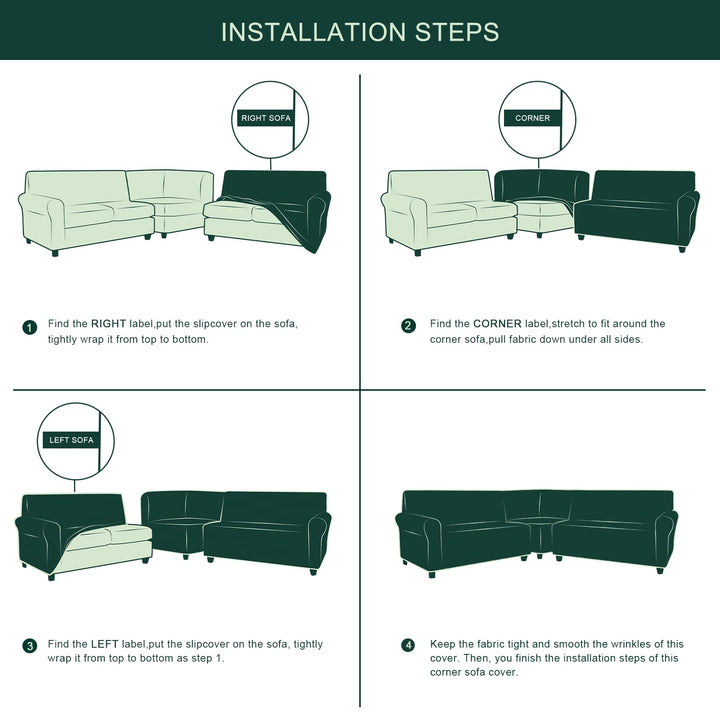 INSTALLATION STEPS

RIGHT SOFA

1 Find the RIGHT label,put the slipcover on the sofa, tightly wrap it from top to bottom.

CORNER

2 Find the CORNER label,stretch to fit around the corner sofa,pull fabric down under all sides.

LEFT SOFA

3 Find the LEFT label,put the slipcover on the sofa, tightly wrap it from top to bottom as step 1.

4 Keep the fabric tight and smooth the wrinkles of this cover. Then, you finish the installation steps of this corner sofa cover.