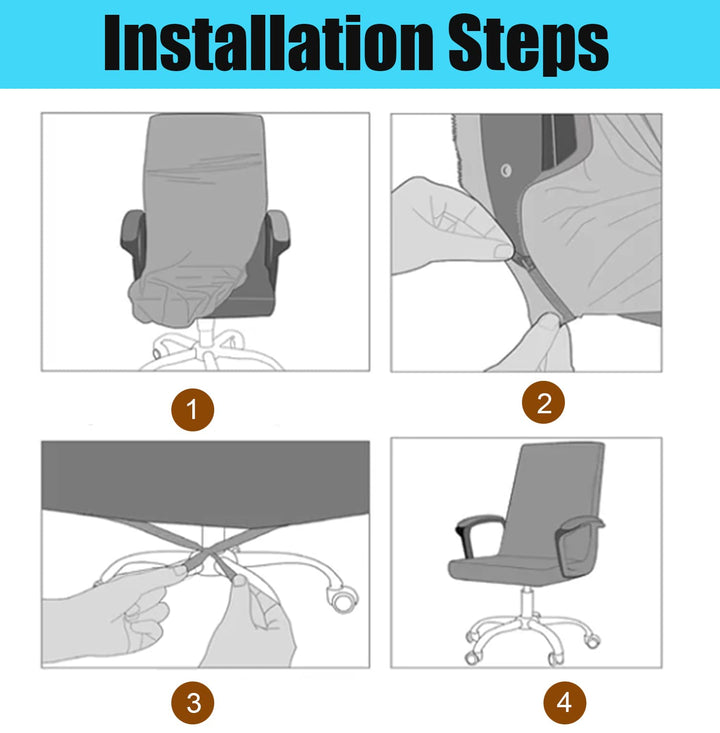 Installation Steps

1

2

3

4