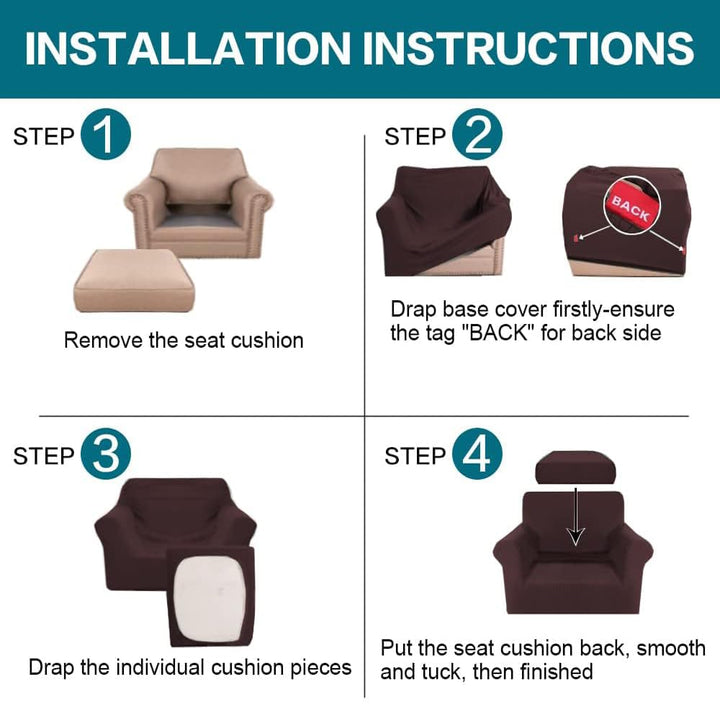 INSTALLATION INSTRUCTIONS

STEP 1

Remove the seat cushion

STEP 2

BACK

Drap base cover firstly-ensure the tag "BACK" for back side

STEP 3

Drap the individual cushion pieces

STEP 4

Put the seat cushion back, smooth and tuck, then finished