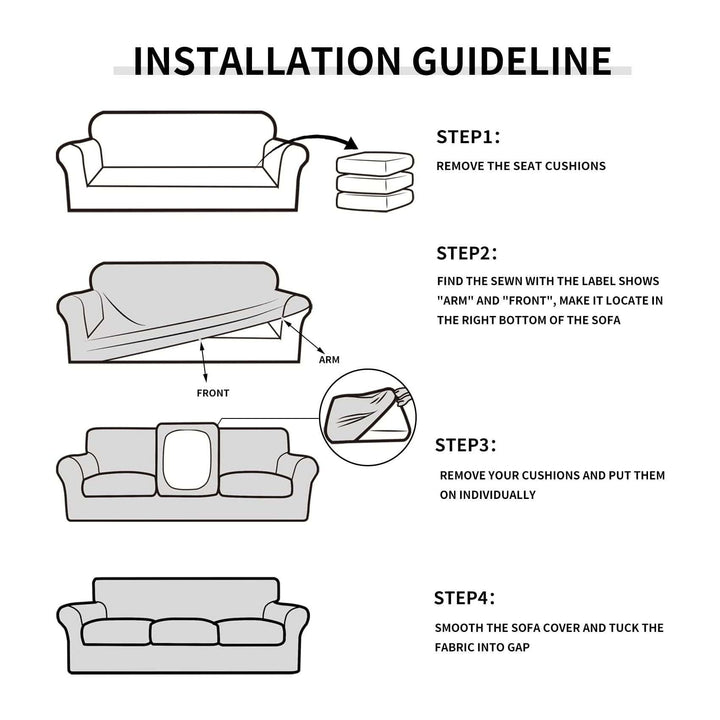 INSTALLATION GUIDELINE

STEP1:

REMOVE THE SEAT CUSHIONS

STEP2:

FIND THE SEWN WITH THE LABEL SHOWS "ARM" AND "FRONT", MAKE IT LOCATE IN THE RIGHT BOTTOM OF THE SOFA

ARM

FRONT

STEP3:

REMOVE YOUR CUSHIONS AND PUT THEM ON INDIVIDUALLY

STEP4:

SMOOTH THE SOFA COVER AND TUCK THE FABRIC INTO GAP