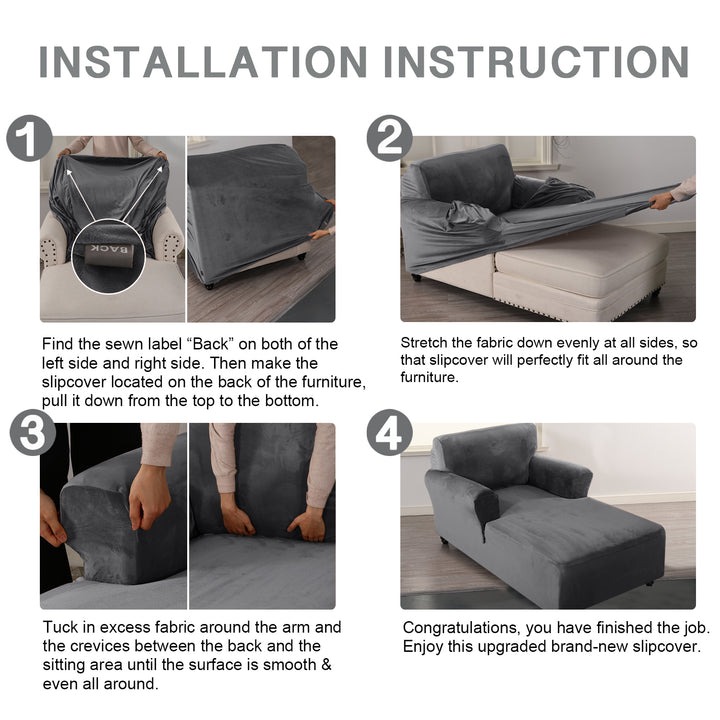 INSTALLATION INSTRUCTION

1

BACK

Find the sewn label “Back” on both of the left side and right side. Then make the slipcover located on the back of the furniture, pull it down from the top to the bottom.

2

Stretch the fabric down evenly at all sides, so that slipcover will perfectly fit all around the furniture.

3

Tuck in excess fabric around the arm and the crevices between the back and the sitting area until the surface is smooth & even all around.

4

Congratulations, you have finished the job. Enjoy this upgraded brand-new slipcover.