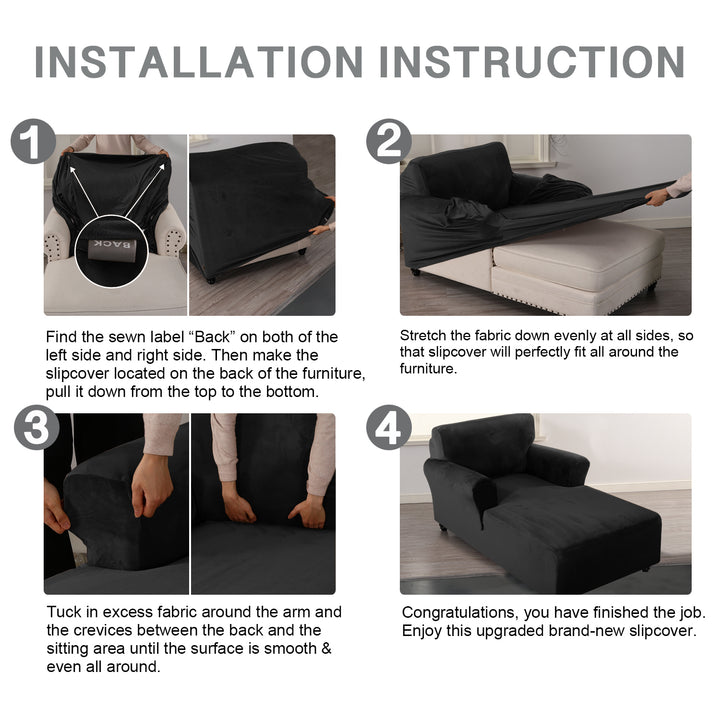 INSTALLATION INSTRUCTION

1

BACK

Find the sewn label “Back” on both of the left side and right side. Then make the slipcover located on the back of the furniture, pull it down from the top to the bottom.

2

Stretch the fabric down evenly at all sides, so that slipcover will perfectly fit all around the furniture.

3

Tuck in excess fabric around the arm and the crevices between the back and the sitting area until the surface is smooth & even all around.

4

Congratulations, you have finished the job. Enjoy this upgraded brand-new slipcover.