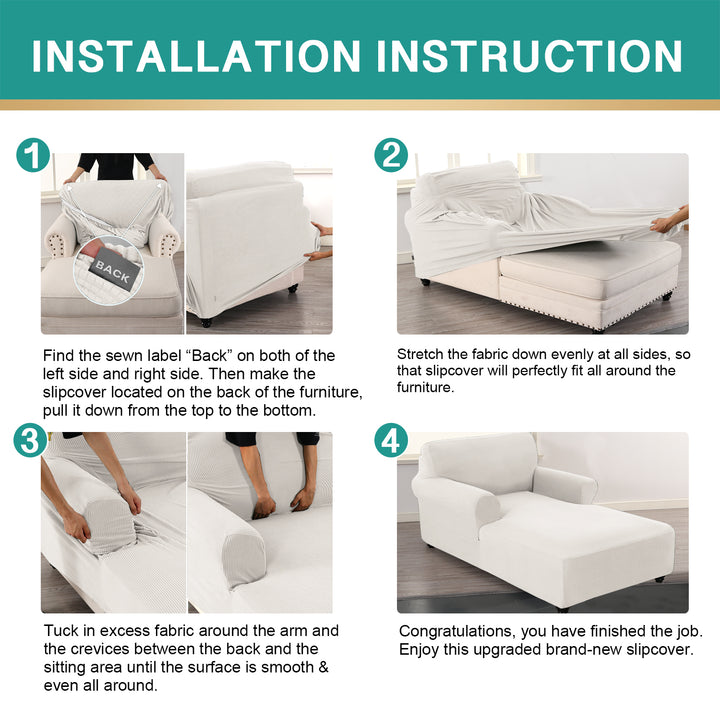 INSTALLATION INSTRUCTION

1

BACK

Find the sewn label “Back” on both of the left side and right side. Then make the slipcover located on the back of the furniture, pull it down from the top to the bottom.

2

Stretch the fabric down evenly at all sides, so that slipcover will perfectly fit all around the furniture.

3

Tuck in excess fabric around the arm and the crevices between the back and the sitting area until the surface is smooth & even all around.

4

Congratulations, you have finished the job. Enjoy this upgraded brand-new slipcover.