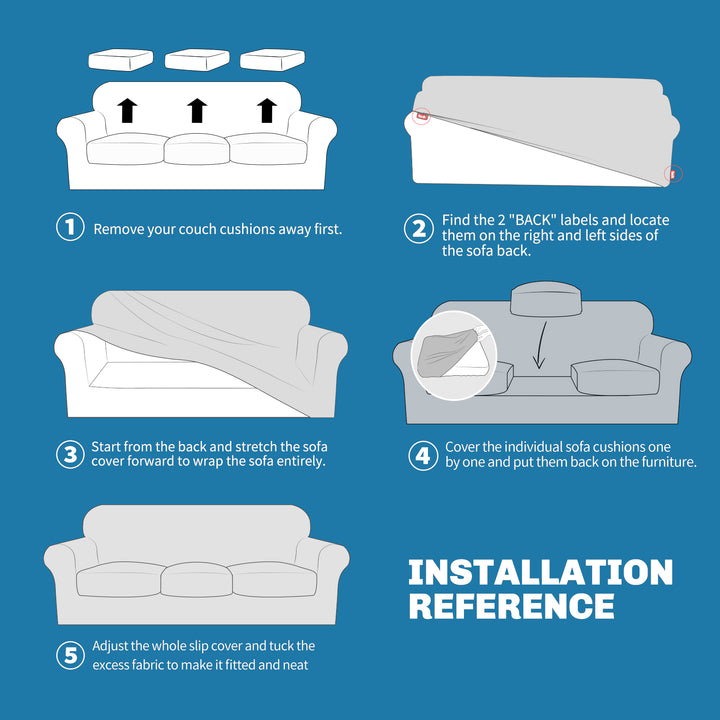 1 Remove your couch cushions away first.

2 Find the 2 "BACK" labels and locate them on the right and left sides of the sofa back.

3 Start from the back and stretch the sofa cover forward to wrap the sofa entirely.

4 Cover the individual sofa cushions one by one and put them back on the furniture.

5 Adjust the whole slip cover and tuck the excess fabric to make it fitted and neat

INSTALLATION REFERENCE