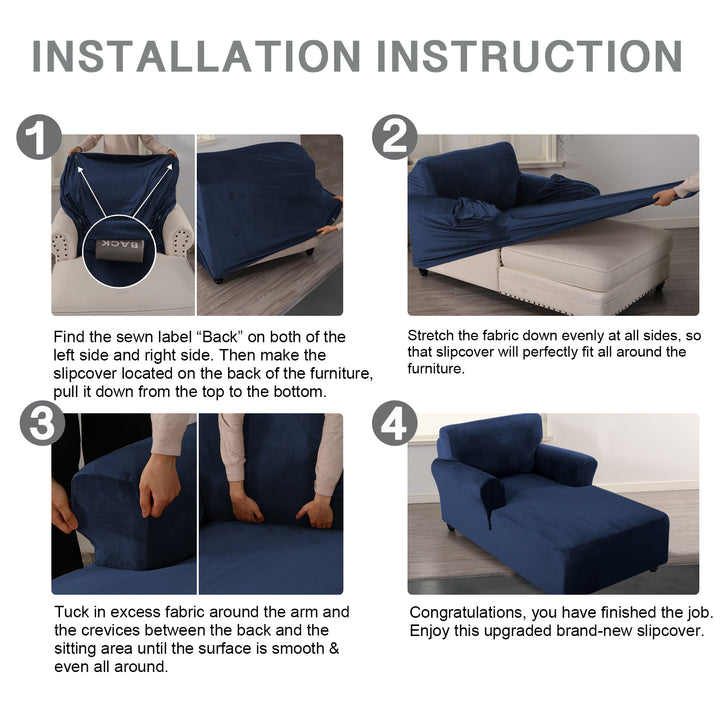 INSTALLATION INSTRUCTION

1

BACK

Find the sewn label “Back” on both of the left side and right side. Then make the slipcover located on the back of the furniture, pull it down from the top to the bottom.

2

Stretch the fabric down evenly at all sides, so that slipcover will perfectly fit all around the furniture.

3

Tuck in excess fabric around the arm and the crevices between the back and the sitting area until the surface is smooth & even all around.

4

Congratulations, you have finished the job. Enjoy this upgraded brand-new slipcover.