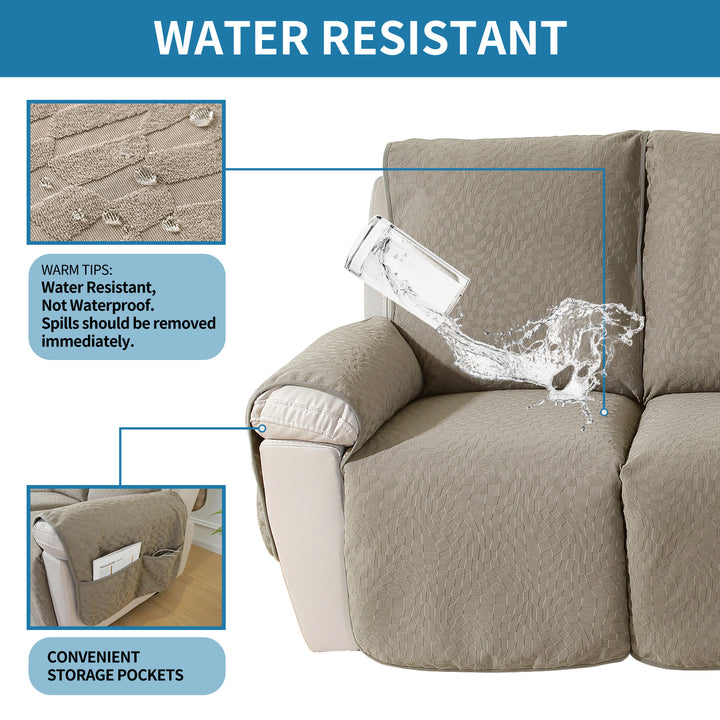 WATER RESISTANT

WARM TIPS:
Water Resistant, Not Waterproof. Spills should be removed immediately.

CONVENIENT STORAGE POCKETS