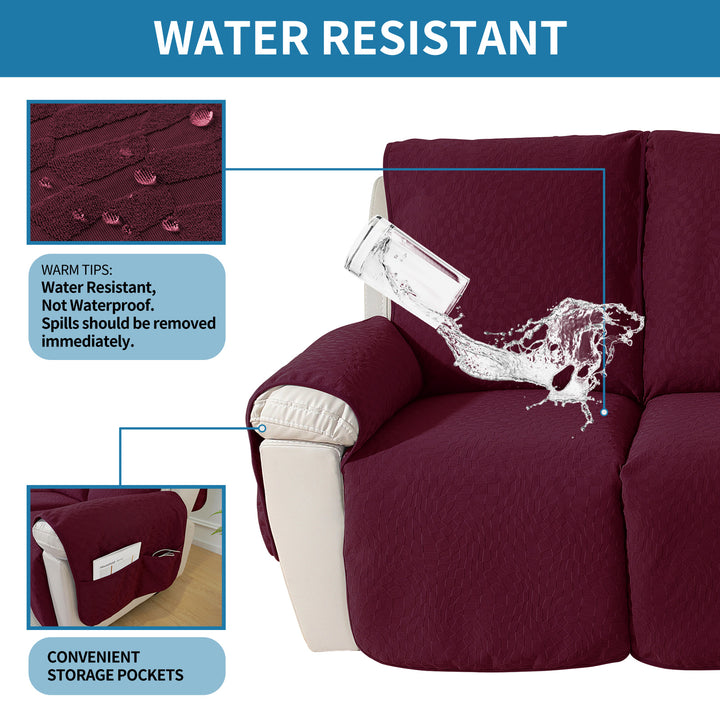 WATER RESISTANT

WARM TIPS:
Water Resistant,
Not Waterproof.
Spills should be removed immediately.

CONVENIENT STORAGE POCKETS