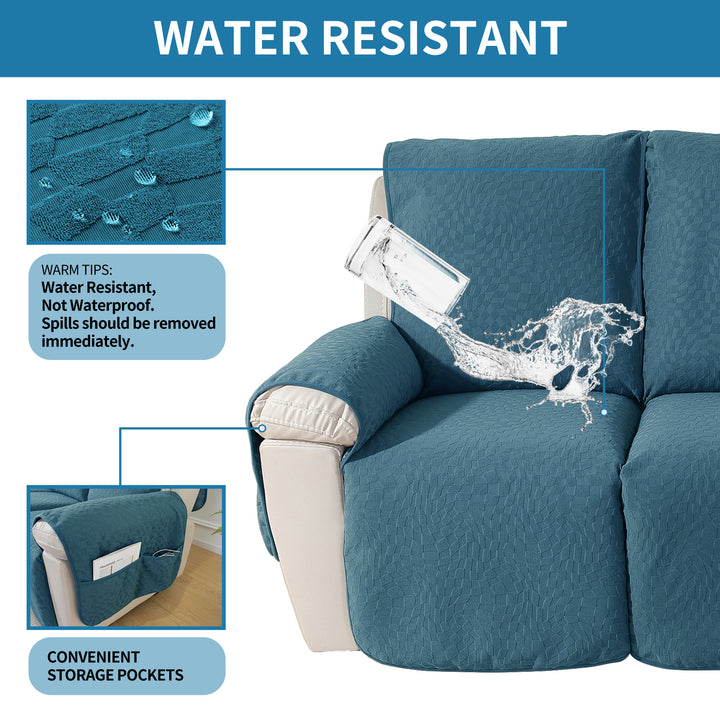 WATER RESISTANT

WARM TIPS:
Water Resistant,
Not Waterproof.
Spills should be removed immediately.

CONVENIENT
STORAGE POCKETS