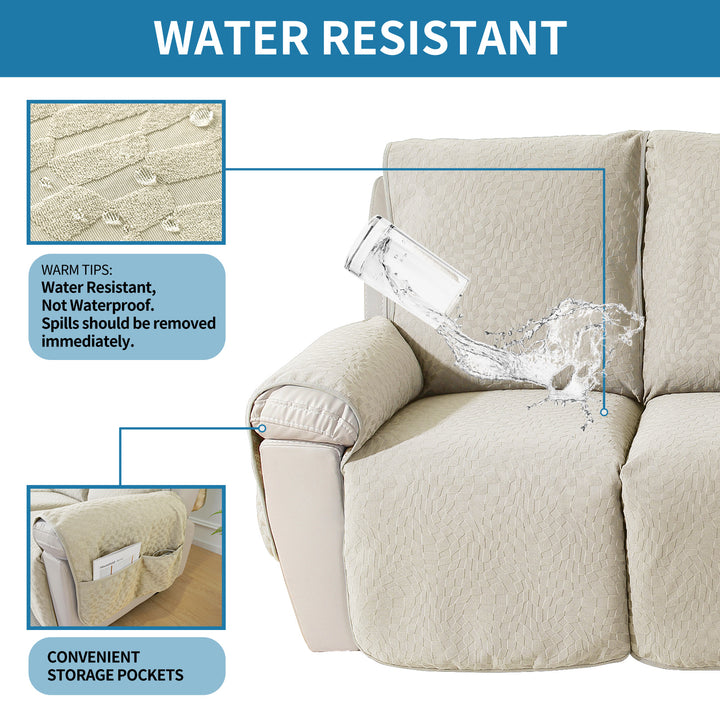 WATER RESISTANT

WARM TIPS:
Water Resistant,
Not Waterproof.
Spills should be removed immediately.

CONVENIENT
STORAGE POCKETS