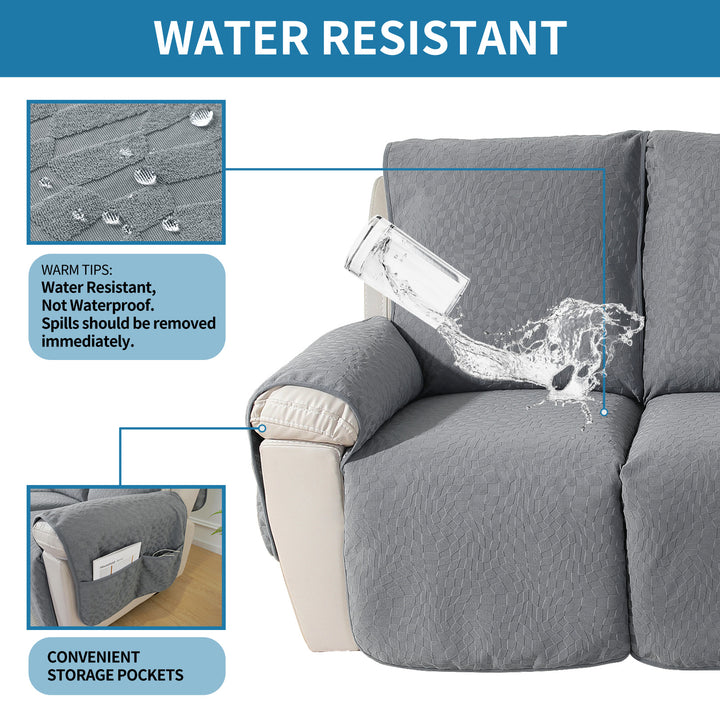 WATER RESISTANT

WARM TIPS:
Water Resistant,
Not Waterproof.
Spills should be removed immediately.

CONVENIENT
STORAGE POCKETS