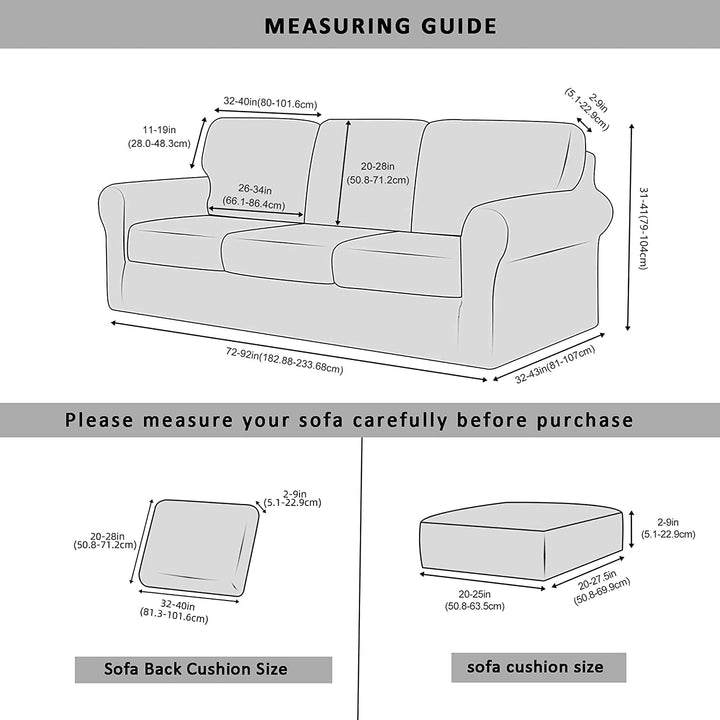 MEASURING GUIDE

32-40in(80-101.6cm)

2-9in
(5.1-22.9cm)

11-19in
(28.0-48.3cm)

20-28in
(50.8-71.2cm)

26-34in
(66.1-86.4cm)

31-41(79-104cm)

72-92in(182.88-233.68cm)

32-43in(81-107cm)

Please measure your sofa carefully before purchase

2-9in
(5.1-22.9cm)

20-28in
(50.8-71.2cm)

32-40in
(81.3-101.6cm)

Sofa Back Cushion Size

2-9in
(5.1-22.9cm)

20-25in
(50.8-63.5cm)

20-27.5in
(50.8-69.9cm)

sofa cushion size