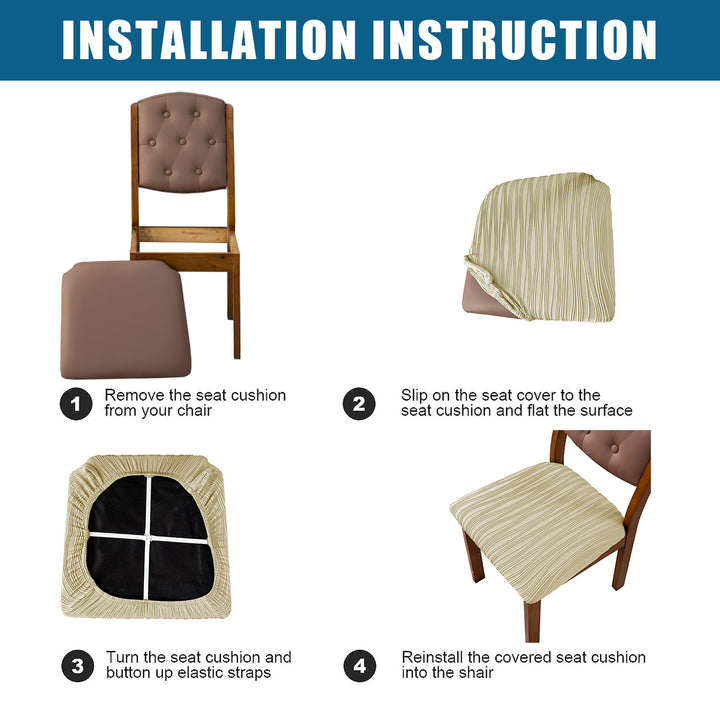 INSTALLATION INSTRUCTION

1 Remove the seat cushion from your chair

2 Slip on the seat cover to the seat cushion and flat the surface

3 Turn the seat cushion and button up elastic straps

4 Reinstall the covered seat cushion into the shair