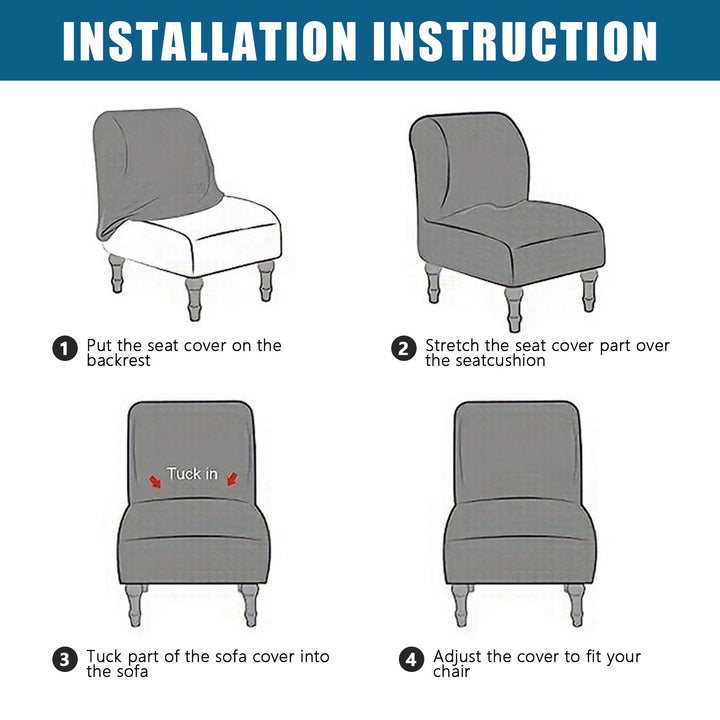 INSTALLATION INSTRUCTION

1 Put the seat cover on the backrest

2 Stretch the seat cover part over the seatcushion

Tuck in

3 Tuck part of the sofa cover into the sofa

4 Adjust the cover to fit your chair