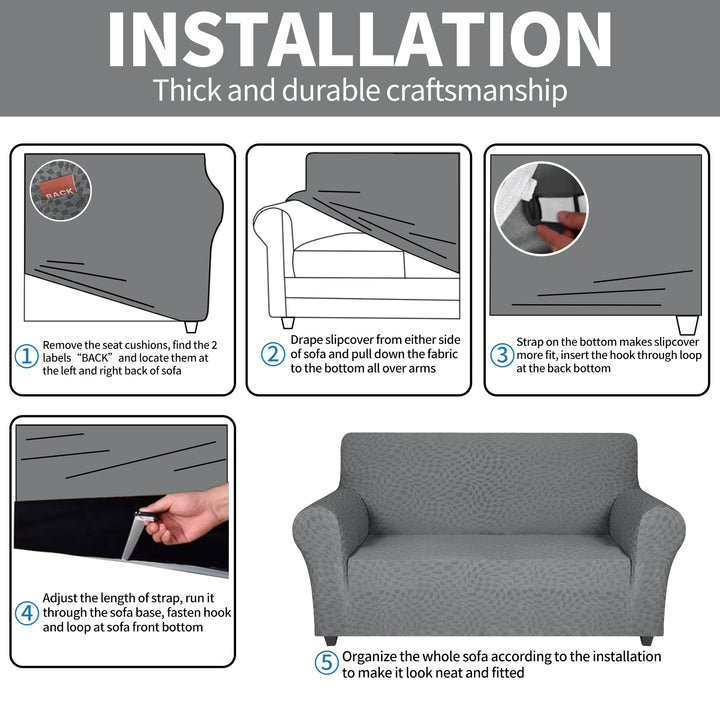 INSTALLATION
Thick and durable craftsmanship

BACK

① Remove the seat cushions, find the 2 labels "BACK" and locate them at the left and right back of sofa

② Drape slipcover from either side of sofa and pull down the fabric to the bottom all over arms

③ Strap on the bottom makes slipcover more fit, insert the hook through loop at the back bottom

④ Adjust the length of strap, run it through the sofa base, fasten hook and loop at sofa front bottom

⑤ Organize the whole sofa according to the installation to make it look neat and fitted