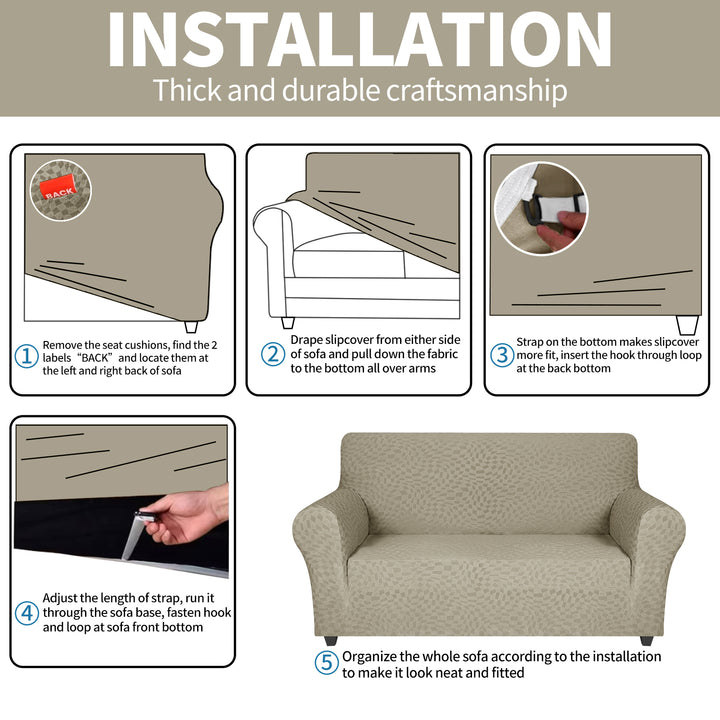 INSTALLATION
Thick and durable craftsmanship

BACK

① Remove the seat cushions, find the 2 labels "BACK" and locate them at the left and right back of sofa

② Drape slipcover from either side of sofa and pull down the fabric to the bottom all over arms

③ Strap on the bottom makes slipcover more fit, insert the hook through loop at the back bottom

④ Adjust the length of strap, run it through the sofa base, fasten hook and loop at sofa front bottom

⑤ Organize the whole sofa according to the installation to make it look neat and fitted