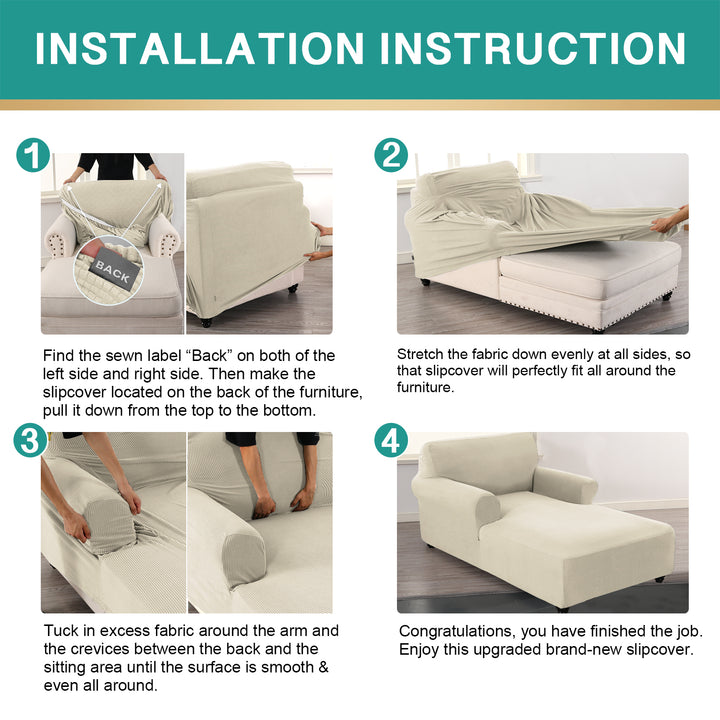 INSTALLATION INSTRUCTION

1

BACK

Find the sewn label “Back” on both of the left side and right side. Then make the slipcover located on the back of the furniture, pull it down from the top to the bottom.

2

Stretch the fabric down evenly at all sides, so that slipcover will perfectly fit all around the furniture.

3

Tuck in excess fabric around the arm and the crevices between the back and the sitting area until the surface is smooth & even all around.

4

Congratulations, you have finished the job. Enjoy this upgraded brand-new slipcover.