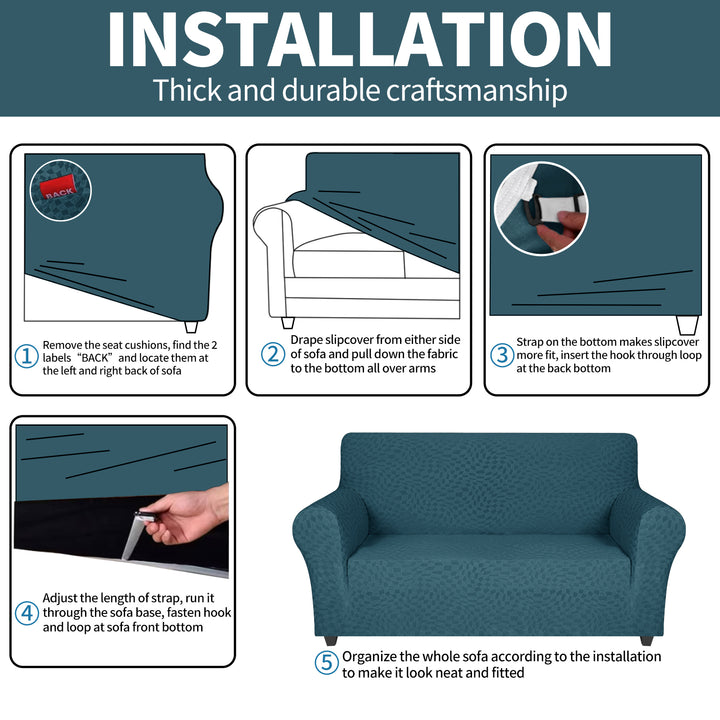 INSTALLATION
Thick and durable craftsmanship

BACK

① Remove the seat cushions, find the 2 labels "BACK" and locate them at the left and right back of sofa

② Drape slipcover from either side of sofa and pull down the fabric to the bottom all over arms

③ Strap on the bottom makes slipcover more fit, insert the hook through loop at the back bottom

④ Adjust the length of strap, run it through the sofa base, fasten hook and loop at sofa front bottom

⑤ Organize the whole sofa according to the installation to make it look neat and fitted