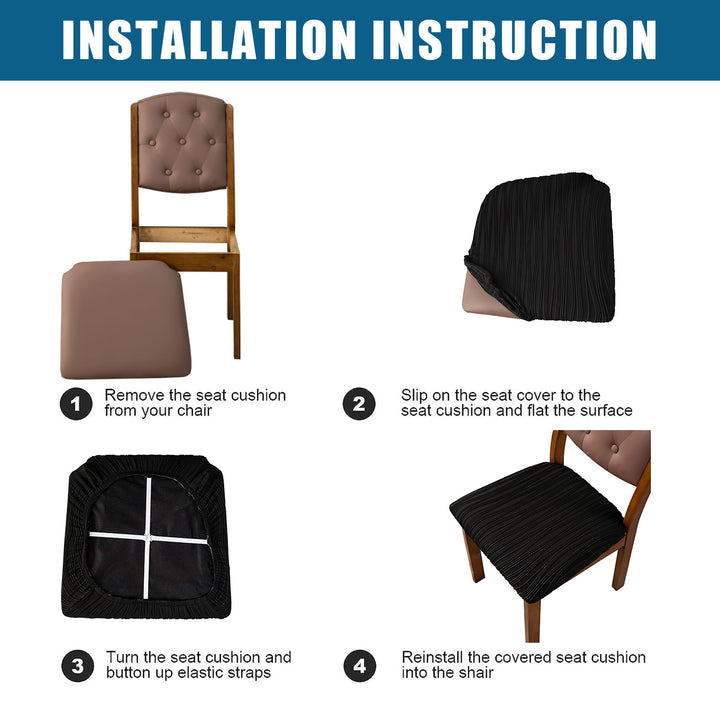 INSTALLATION INSTRUCTION

1 Remove the seat cushion from your chair

2 Slip on the seat cover to the seat cushion and flat the surface

3 Turn the seat cushion and button up elastic straps

4 Reinstall the covered seat cushion into the shair