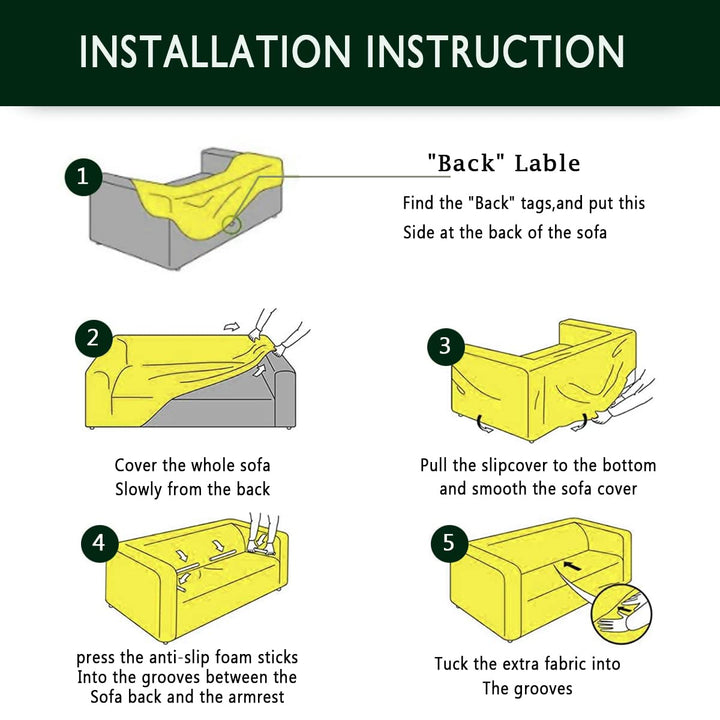 INSTALLATION INSTRUCTION

1

"Back" Lable

Find the "Back" tags,and put this Side at the back of the sofa

2

Cover the whole sofa Slowly from the back

3

Pull the slipcover to the bottom and smooth the sofa cover

4

press the anti-slip foam sticks Into the grooves between the Sofa back and the armrest

5

Tuck the extra fabric into The grooves