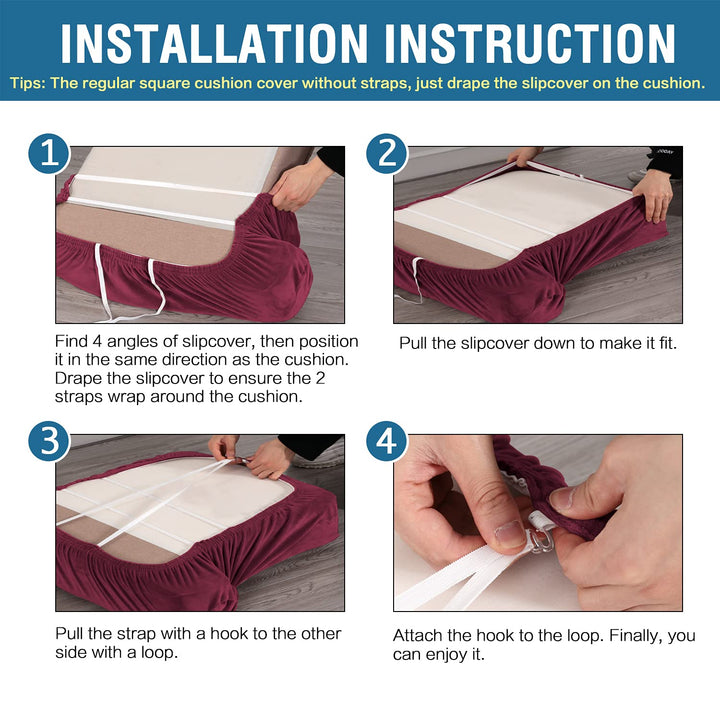 INSTALLATION INSTRUCTION

Tips: The regular square cushion cover without straps, just drape the slipcover on the cushion.

1

Find 4 angles of slipcover, then position it in the same direction as the cushion. Drape the slipcover to ensure the 2 straps wrap around the cushion.

2

Pull the slipcover down to make it fit.

3

Pull the strap with a hook to the other side with a loop.

4

Attach the hook to the loop. Finally, you can enjoy it.