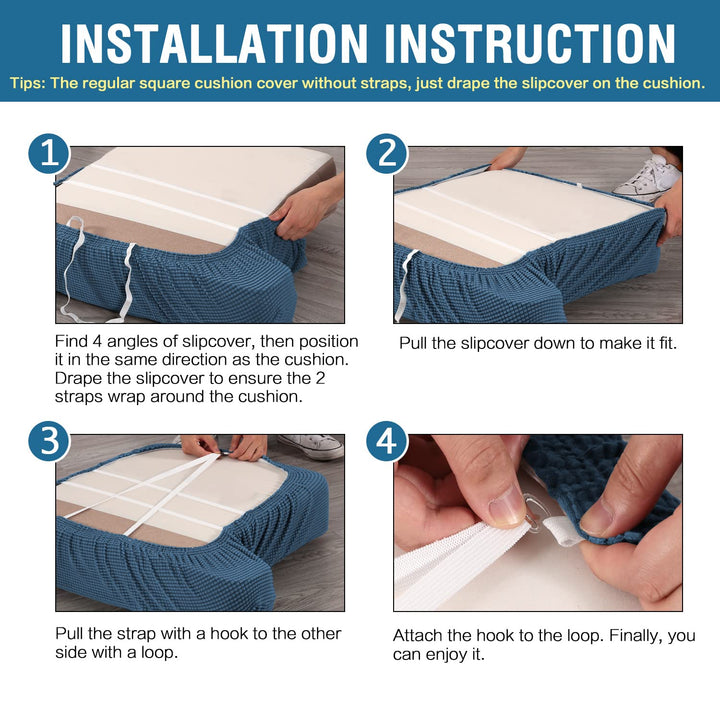 INSTALLATION INSTRUCTION

Tips: The regular square cushion cover without straps, just drape the slipcover on the cushion.

1

Find 4 angles of slipcover, then position it in the same direction as the cushion. Drape the slipcover to ensure the 2 straps wrap around the cushion.

2

Pull the slipcover down to make it fit.

3

Pull the strap with a hook to the other side with a loop.

4

Attach the hook to the loop. Finally, you can enjoy it.