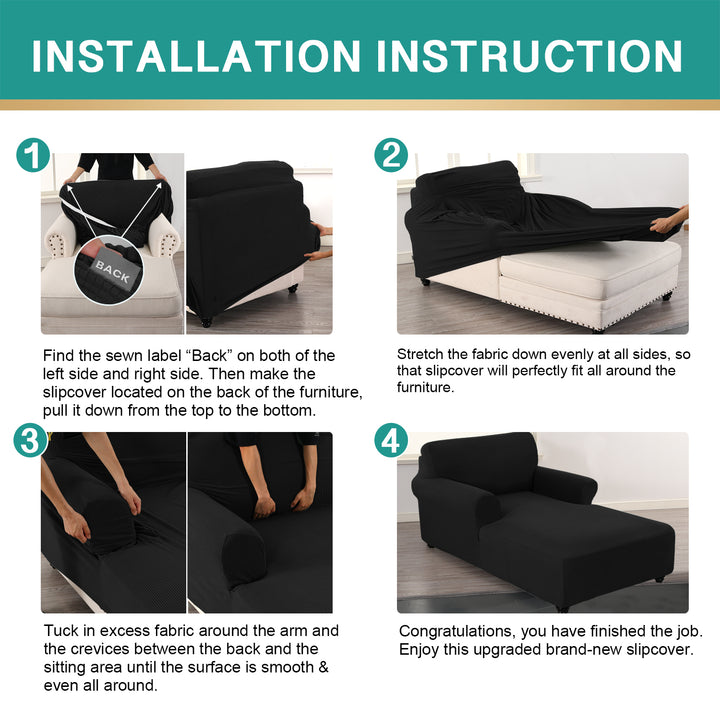 INSTALLATION INSTRUCTION

1

BACK

Find the sewn label “Back” on both of the left side and right side. Then make the slipcover located on the back of the furniture, pull it down from the top to the bottom.

2

Stretch the fabric down evenly at all sides, so that slipcover will perfectly fit all around the furniture.

3

Tuck in excess fabric around the arm and the crevices between the back and the sitting area until the surface is smooth & even all around.

4

Congratulations, you have finished the job. Enjoy this upgraded brand-new slipcover.