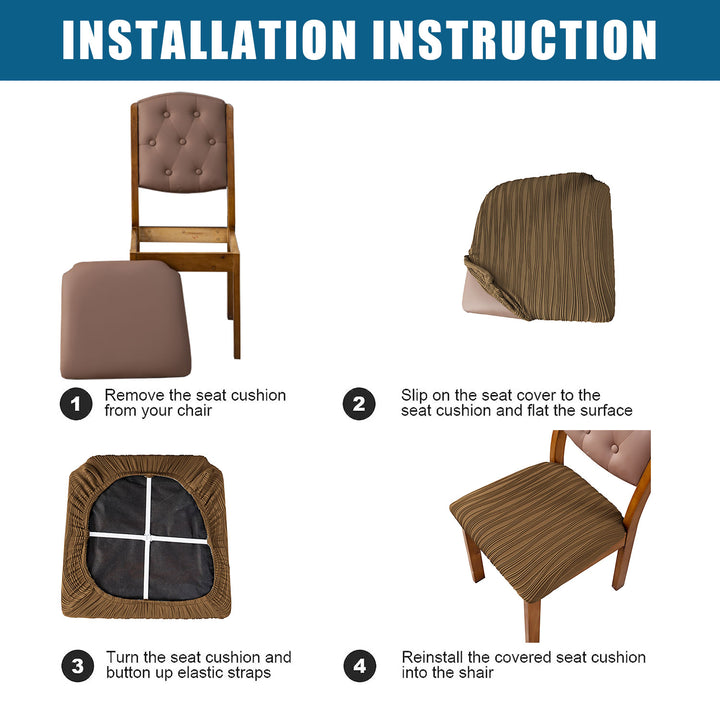 INSTALLATION INSTRUCTION

1 Remove the seat cushion from your chair

2 Slip on the seat cover to the seat cushion and flat the surface

3 Turn the seat cushion and button up elastic straps

4 Reinstall the covered seat cushion into the shair