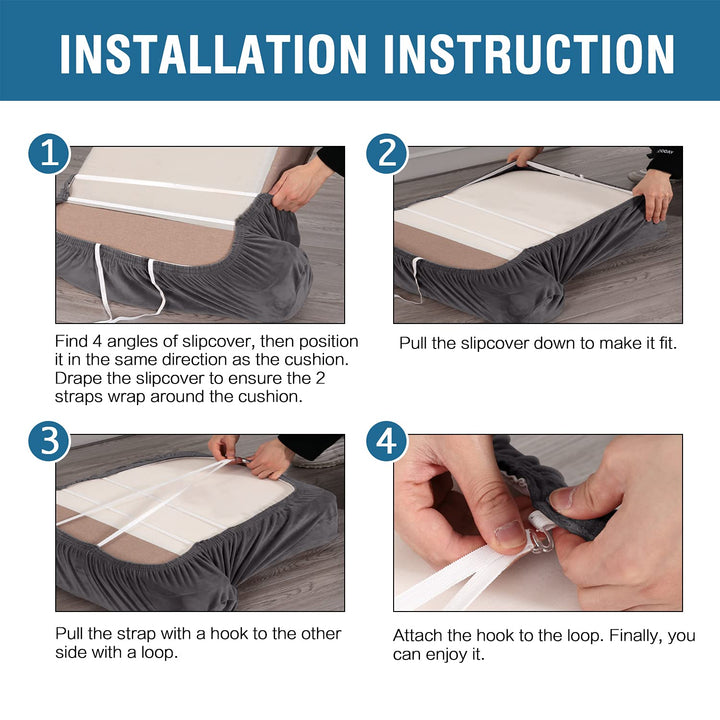 INSTALLATION INSTRUCTION

1

Find 4 angles of slipcover, then position it in the same direction as the cushion. Drape the slipcover to ensure the 2 straps wrap around the cushion.

2

Pull the slipcover down to make it fit.

3

Pull the strap with a hook to the other side with a loop.

4

Attach the hook to the loop. Finally, you can enjoy it.