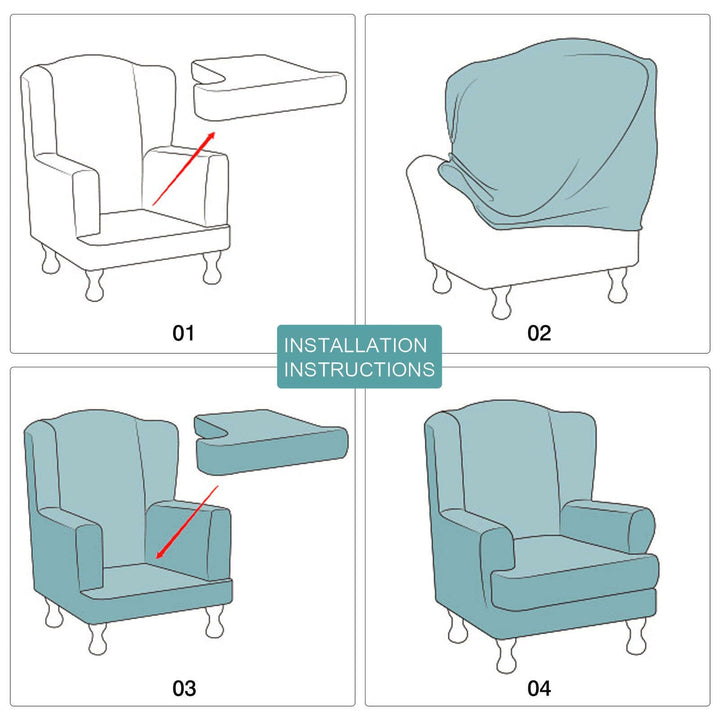 01

02

INSTALLATION INSTRUCTIONS

03

04