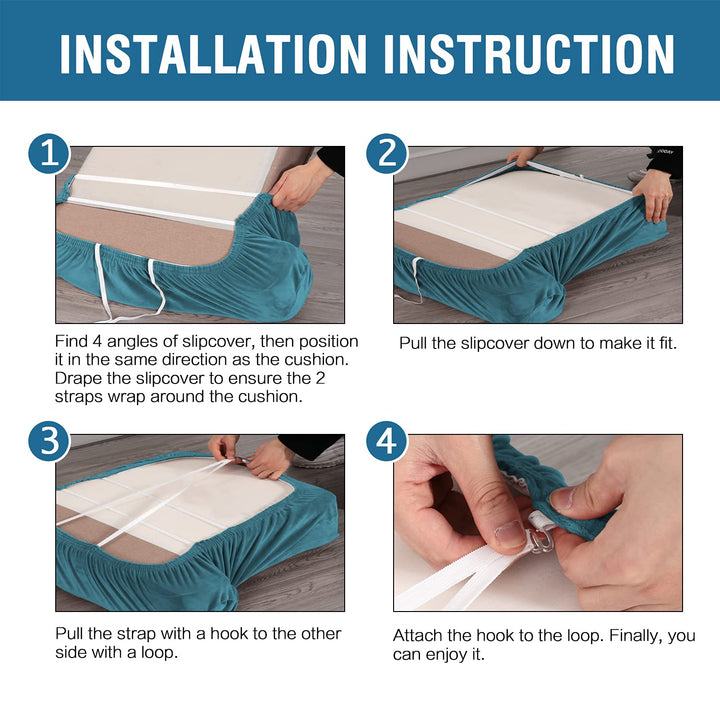 INSTALLATION INSTRUCTION

1

Find 4 angles of slipcover, then position it in the same direction as the cushion. Drape the slipcover to ensure the 2 straps wrap around the cushion.

2

Pull the slipcover down to make it fit.

3

Pull the strap with a hook to the other side with a loop.

4

Attach the hook to the loop. Finally, you can enjoy it.