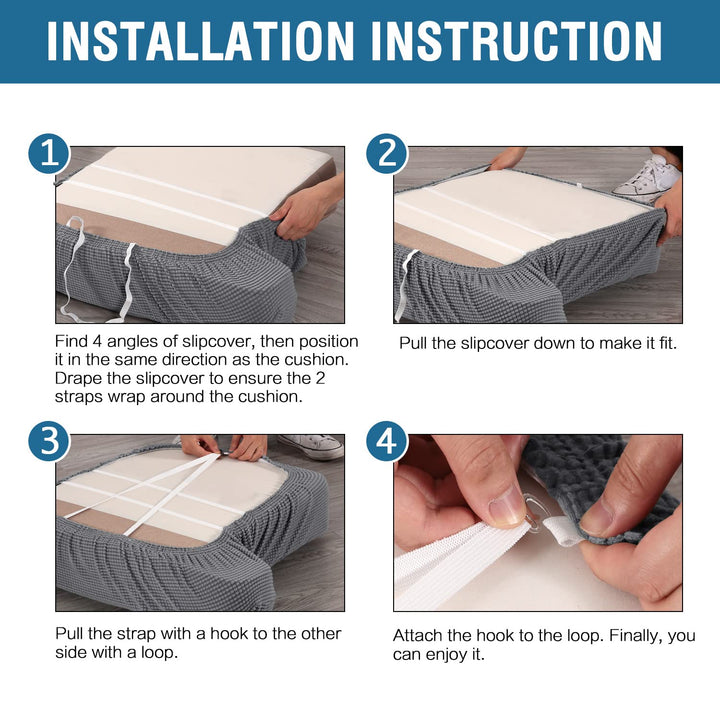 INSTALLATION INSTRUCTION

1

Find 4 angles of slipcover, then position it in the same direction as the cushion. Drape the slipcover to ensure the 2 straps wrap around the cushion.

2

Pull the slipcover down to make it fit.

3

Pull the strap with a hook to the other side with a loop.

4

Attach the hook to the loop. Finally, you can enjoy it.