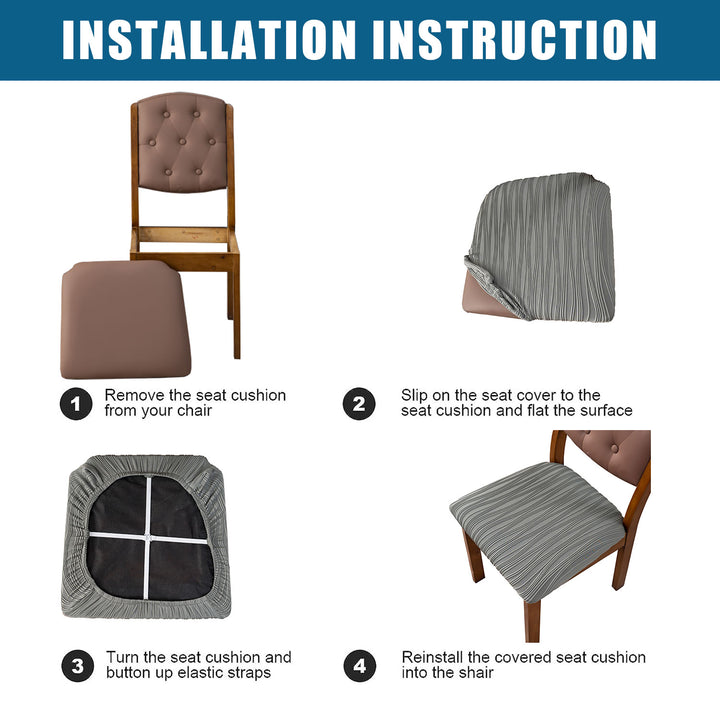 INSTALLATION INSTRUCTION

1 Remove the seat cushion from your chair

2 Slip on the seat cover to the seat cushion and flat the surface

3 Turn the seat cushion and button up elastic straps

4 Reinstall the covered seat cushion into the shair