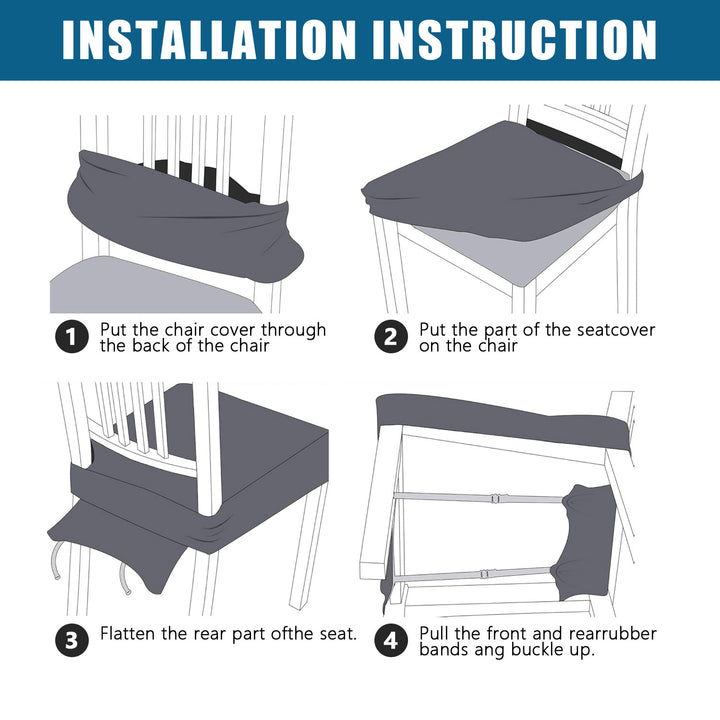 INSTALLATION INSTRUCTION

1 Put the chair cover through the back of the chair

2 Put the part of the seatcover on the chair

3 Flatten the rear part ofthe seat.

4 Pull the front and rearrubber bands ang buckle up.