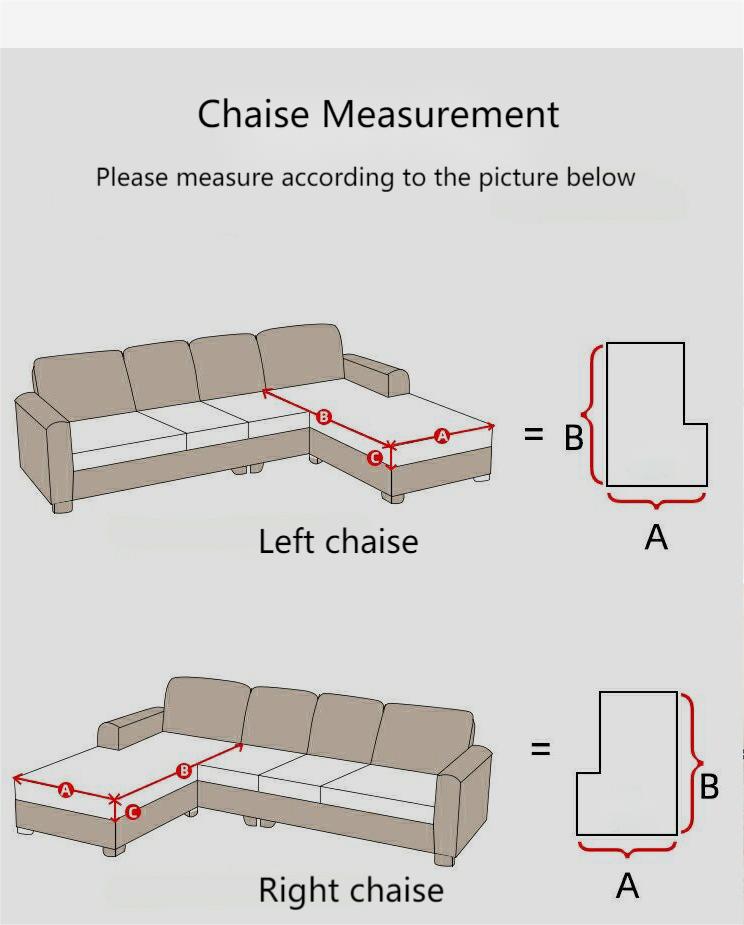 Chaise Measurement

Please measure according to the picture below

B
A
C
= B
A

Left chaise

A
B
C
=
B
A

Right chaise