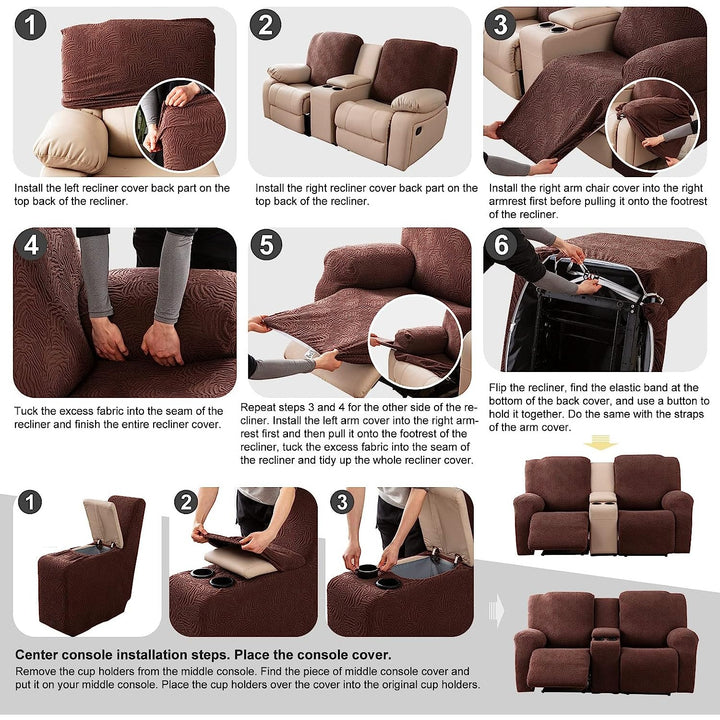 1

Install the left recliner cover back part on the top back of the recliner.

2

Install the right recliner cover back part on the top back of the recliner.

3

Install the right arm chair cover into the right armrest first before pulling it onto the footrest of the recliner.

4

Tuck the excess fabric into the seam of the recliner and finish the entire recliner cover.

5

Repeat steps 3 and 4 for the other side of the recliner. Install the left arm cover into the right armrest first and then pull it onto the footrest of the recliner, tuck the excess fabric into the seam of the recliner and tidy up the whole recliner cover.

6

Flip the recliner, find the elastic band at the bottom of the back cover, and use a button to hold it together. Do the same with the straps of the arm cover.

1

2

3

Center console installation steps. Place the console cover.

Remove the cup holders from the middle console. Find the piece of middle console cover and put it on your middle console. Place the cup holders over the cover into the original cup holders.