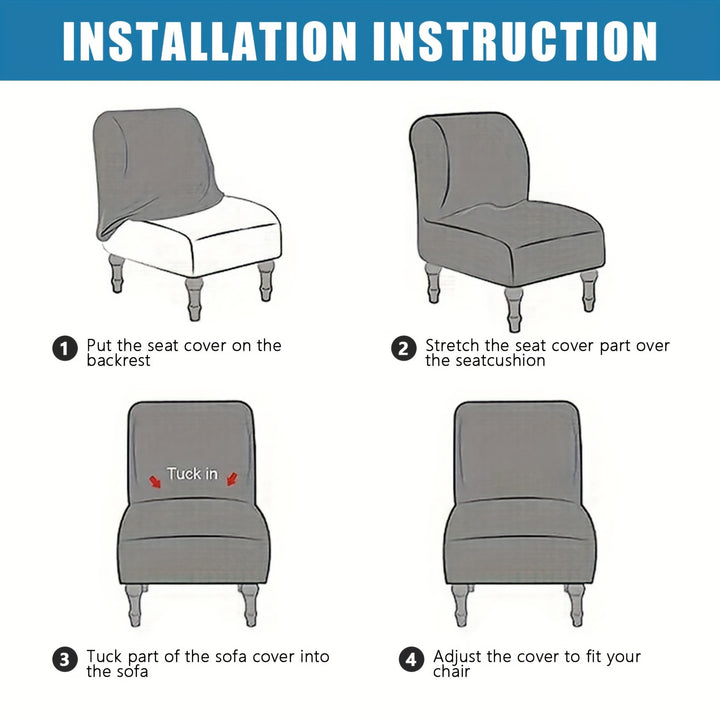 INSTALLATION INSTRUCTION

1 Put the seat cover on the backrest

2 Stretch the seat cover part over the seatcushion

Tuck in

3 Tuck part of the sofa cover into the sofa

4 Adjust the cover to fit your chair