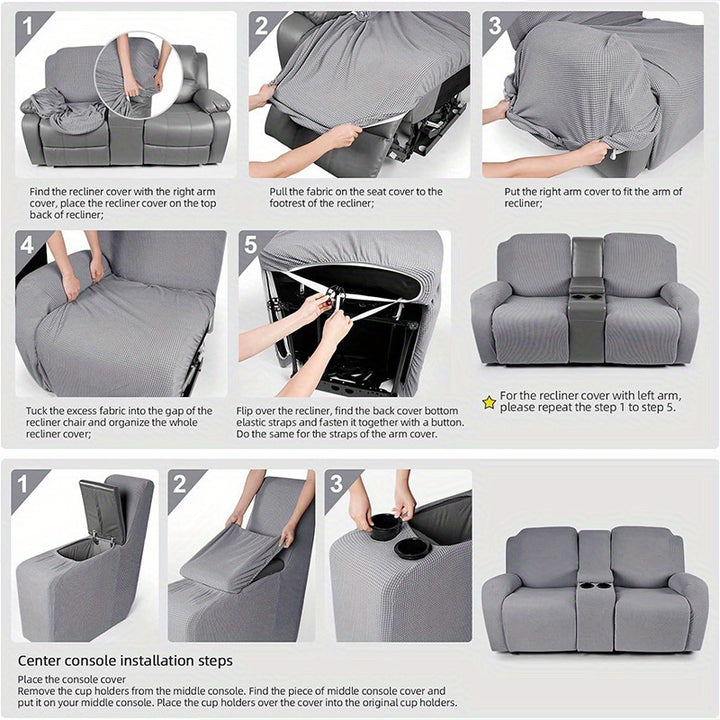 1

Find the recliner cover with the right arm cover, place the recliner cover on the top back of recliner;

2

Pull the fabric on the seat cover to the footrest of the recliner;

3

Put the right arm cover to fit the arm of recliner;

4

Tuck the excess fabric into the gap of the recliner chair and organize the whole recliner cover;

5

Flip over the recliner, find the back cover bottom elastic straps and fasten it together with a button. Do the same for the straps of the arm cover.

For the recliner cover with left arm, please repeat the step 1 to step 5.

1

2

3

Center console installation steps

Place the console cover
Remove the cup holders from the middle console. Find the piece of middle console cover and put it on your middle console. Place the cup holders over the cover into the original cup holders.