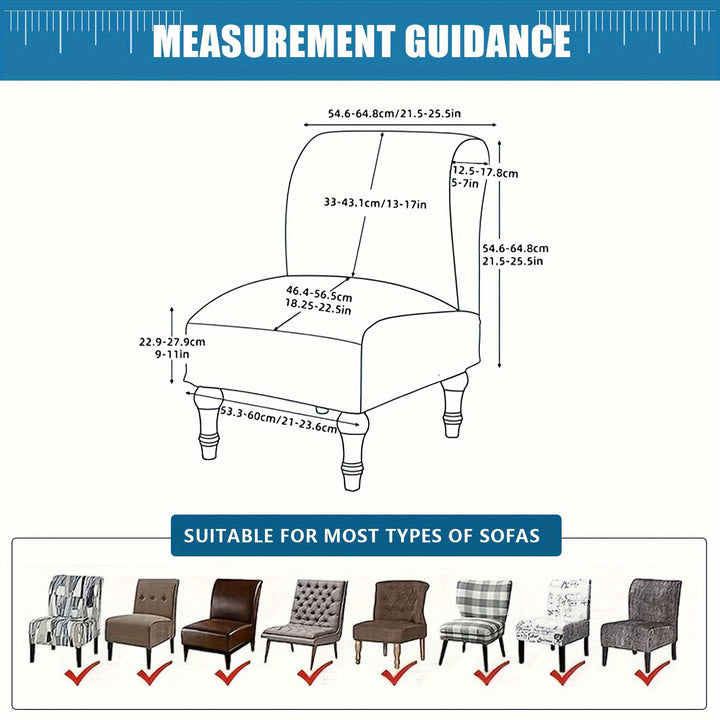 MEASUREMENT GUIDANCE

54.6-64.8cm/21.5-25.5in

12.5-17.8cm
5-7in

33-43.1cm/13-17in

54.6-64.8cm
21.5-25.5in

46.4-56.5cm
18.25-22.5in

22.9-27.9cm
9-11in

53.3-60cm/21-23.6cm

SUITABLE FOR MOST TYPES OF SOFAS