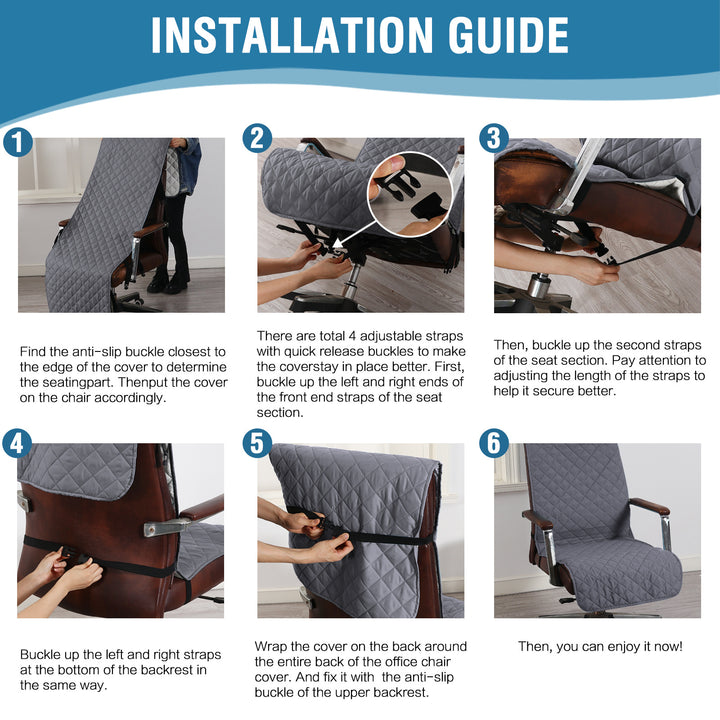 INSTALLATION GUIDE

1

Find the anti-slip buckle closest to the edge of the cover to determine the seatingpart. Thenput the cover on the chair accordingly.

2

There are total 4 adjustable straps with quick release buckles to make the coverstay in place better. First, buckle up the left and right ends of the front end straps of the seat section.

3

Then, buckle up the second straps of the seat section. Pay attention to adjusting the length of the straps to help it secure better.

4

Buckle up the left and right straps at the bottom of the backrest in the same way.

5

Wrap the cover on the back around the entire back of the office chair cover. And fix it with the anti-slip buckle of the upper backrest.

6

Then, you can enjoy it now!