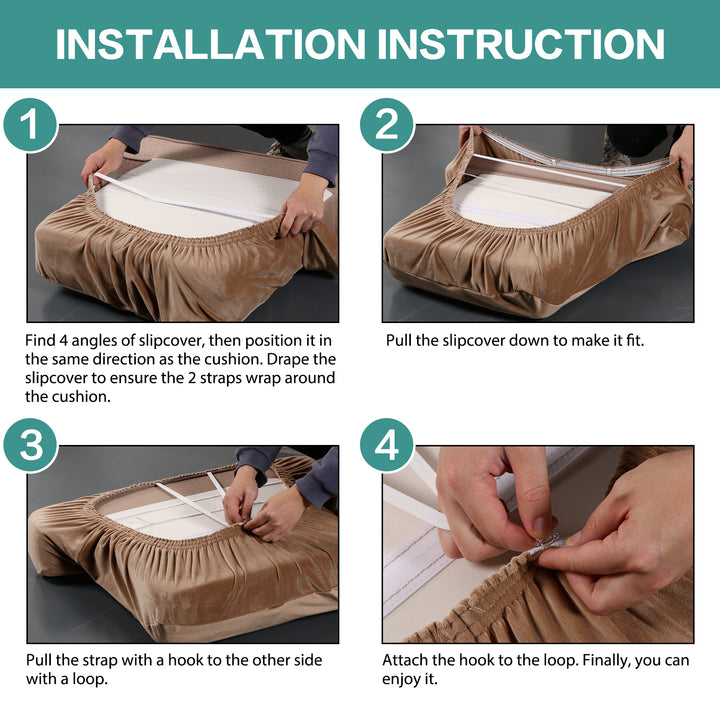 INSTALLATION INSTRUCTION

1

Find 4 angles of slipcover, then position it in the same direction as the cushion. Drape the slipcover to ensure the 2 straps wrap around the cushion.

2

Pull the slipcover down to make it fit.

3

Pull the strap with a hook to the other side with a loop.

4

Attach the hook to the loop. Finally, you can enjoy it.